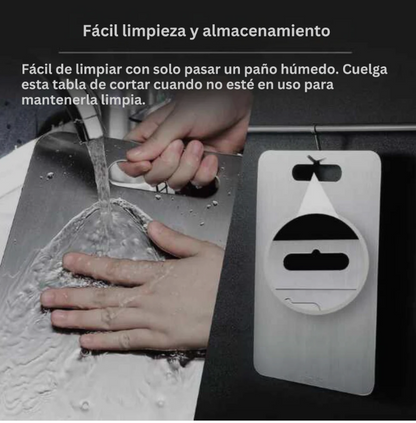 Fácil limpieza y almacenamiento

Fácil de limpiar con solo pasar un paño húmedo. Cuelga esta tabla de cortar cuando no esté en uso para mantenerla limpia.