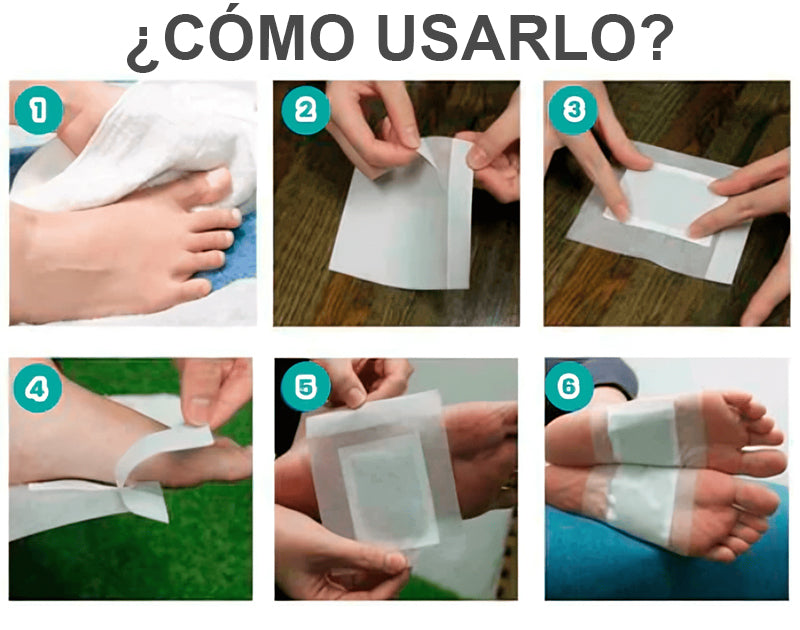 ¿CÓMO USARLO?

1

2

3

4

5

6