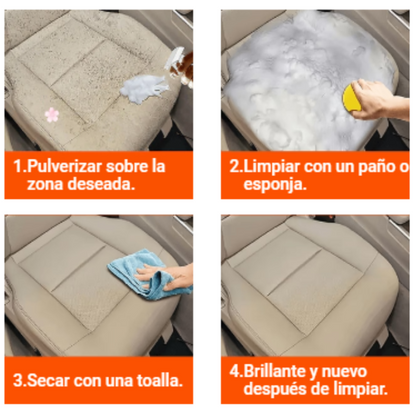 1.Pulverizar sobre la zona deseada.

2.Limpiar con un paño o esponja.

3.Secar con una toalla.

4.Brillante y nuevo después de limpiar.