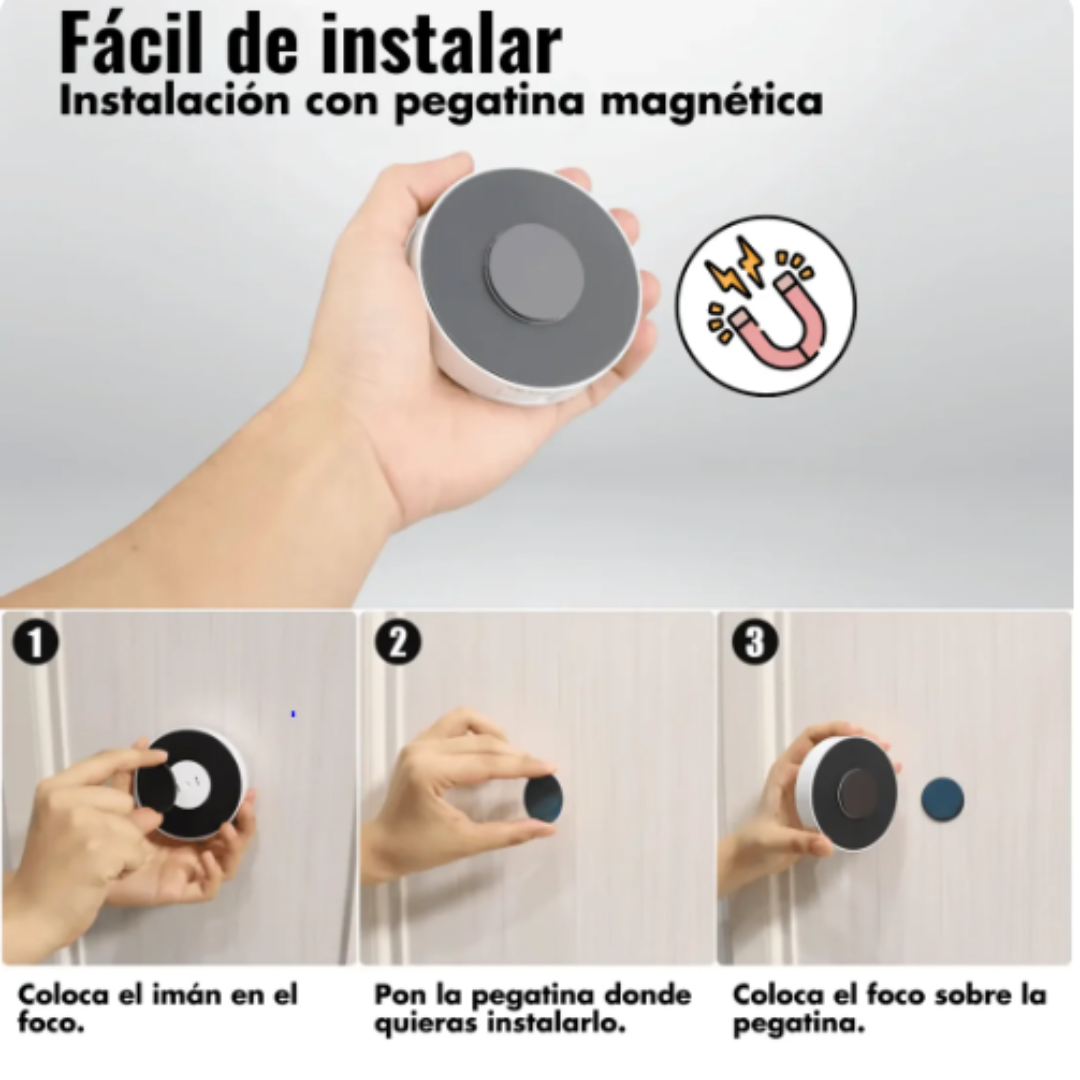 Fácil de instalar
Instalación con pegatina magnética

1

Coloca el imán en el foco.

2

Pon la pegatina donde quieras instalarlo.

3

Coloca el foco sobre la pegatina.